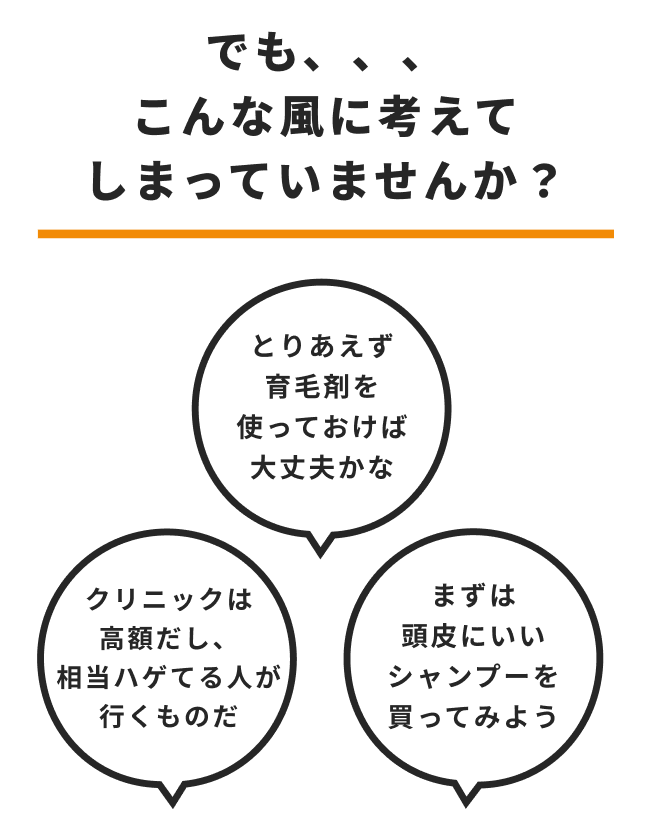 でも、、、
こんな風に考えて
しまっていませんか？

とりあえず
育毛剤を
使っておけば
大丈夫かな

クリニックは
高額だし、
相当ハゲてる人が
行くものだ

まずは
頭皮にいい
シャンプーを
買ってみよう